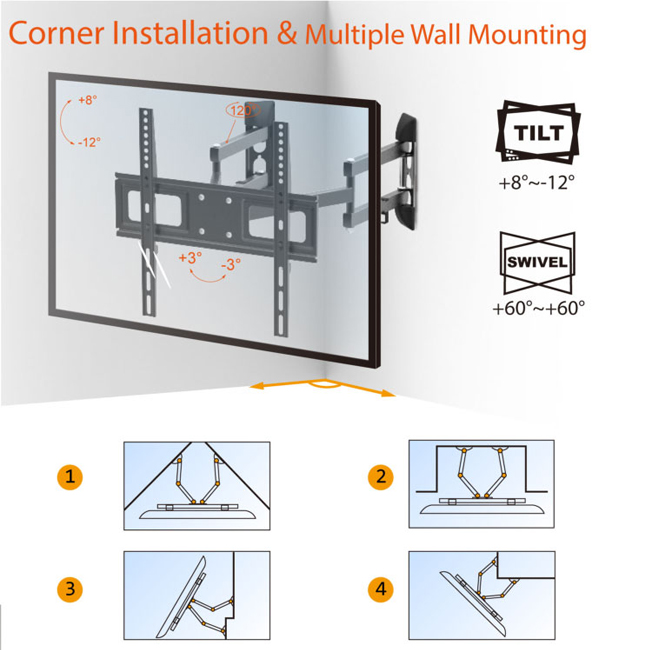 Corner Installation & Multiple Wall Mounting

+8°

-12°

120°

+3°

-3°

TILT

+8°~-12°

SWIVEL

+60°~+60°

1

2

3

4